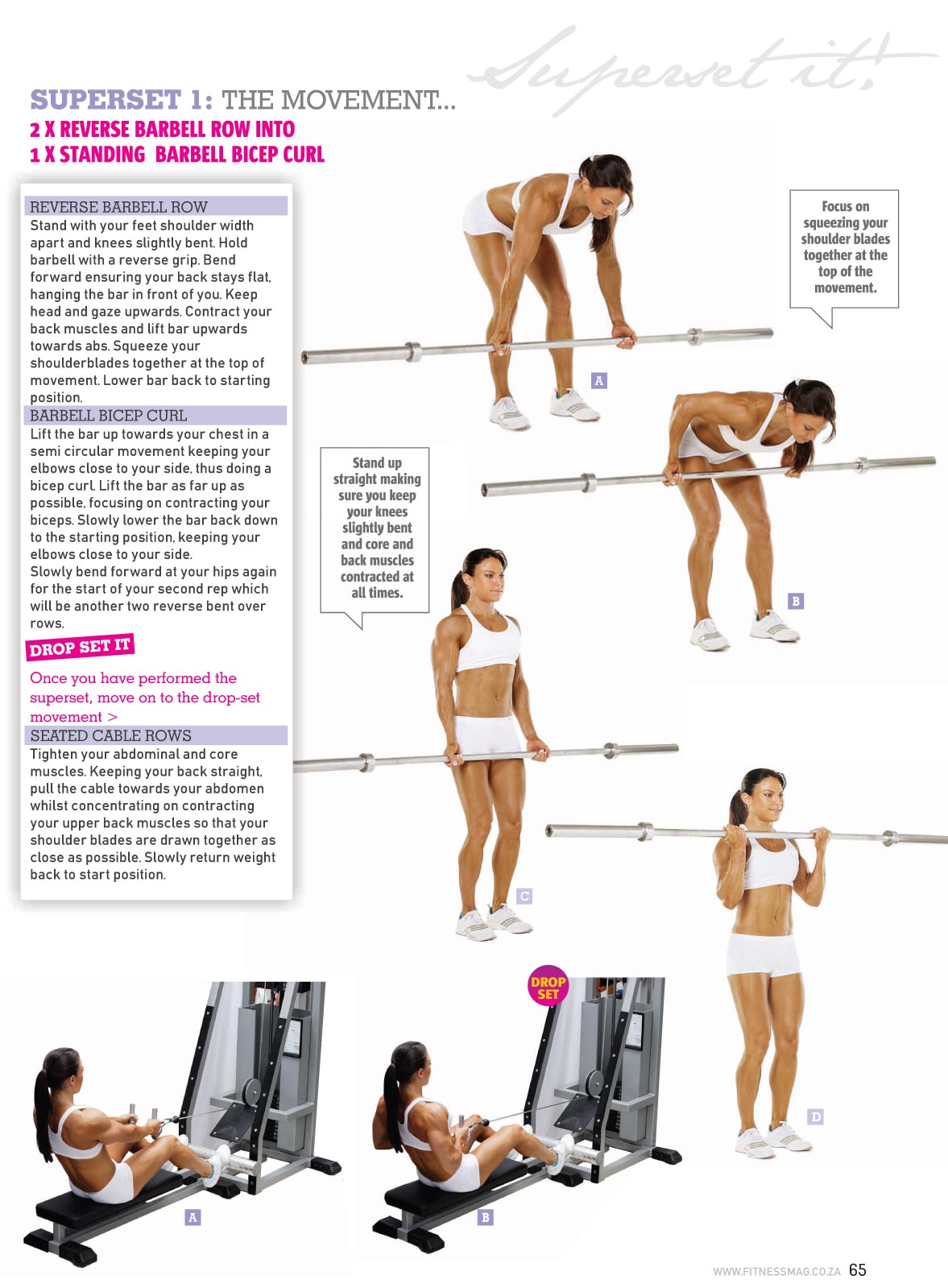 Superset it!

SUPERSET 1: THE MOVEMENT...
2 X REVERSE BARBELL ROW INTO
1 X STANDING BARBELL BICEP CURL

REVERSE BARBELL ROW
Stand with your feet shoulder width apart and knees slightly bent. Hold barbell with a reverse grip. Bend forward ensuring your back stays flat, hanging the bar in front of you. Keep head and gaze upwards. Contract your back muscles and lift bar upwards towards abs. Squeeze your shoulderblades together at the top of movement. Lower bar back to starting position.

BARBELL BICEP CURL
Lift the bar up towards your chest in a semi circular movement keeping your elbows close to your side, thus doing a bicep curl. Lift the bar as far up as possible, focusing on contracting your biceps. Slowly lower the bar back down to the starting position, keeping your elbows close to your side.
Slowly bend forward at your hips again for the start of your second rep which will be another two reverse bent over rows.

DROP SET IT

Once you have performed the superset, move on to the drop-set movement >

SEATED CABLE ROWS
Tighten your abdominal and core muscles. Keeping your back straight, pull the cable towards your abdomen whilst concentrating on contracting your upper back muscles so that your shoulder blades are drawn together as close as possible. Slowly return weight back to start position.

Focus on squeezing your shoulder blades together at the top of the movement.

A

Stand up straight making sure you keep your knees slightly bent and core and back muscles contracted at all times.

B

C

D

DROP SET

A

B

WWW.FITNESSMAG.CO.ZA 65