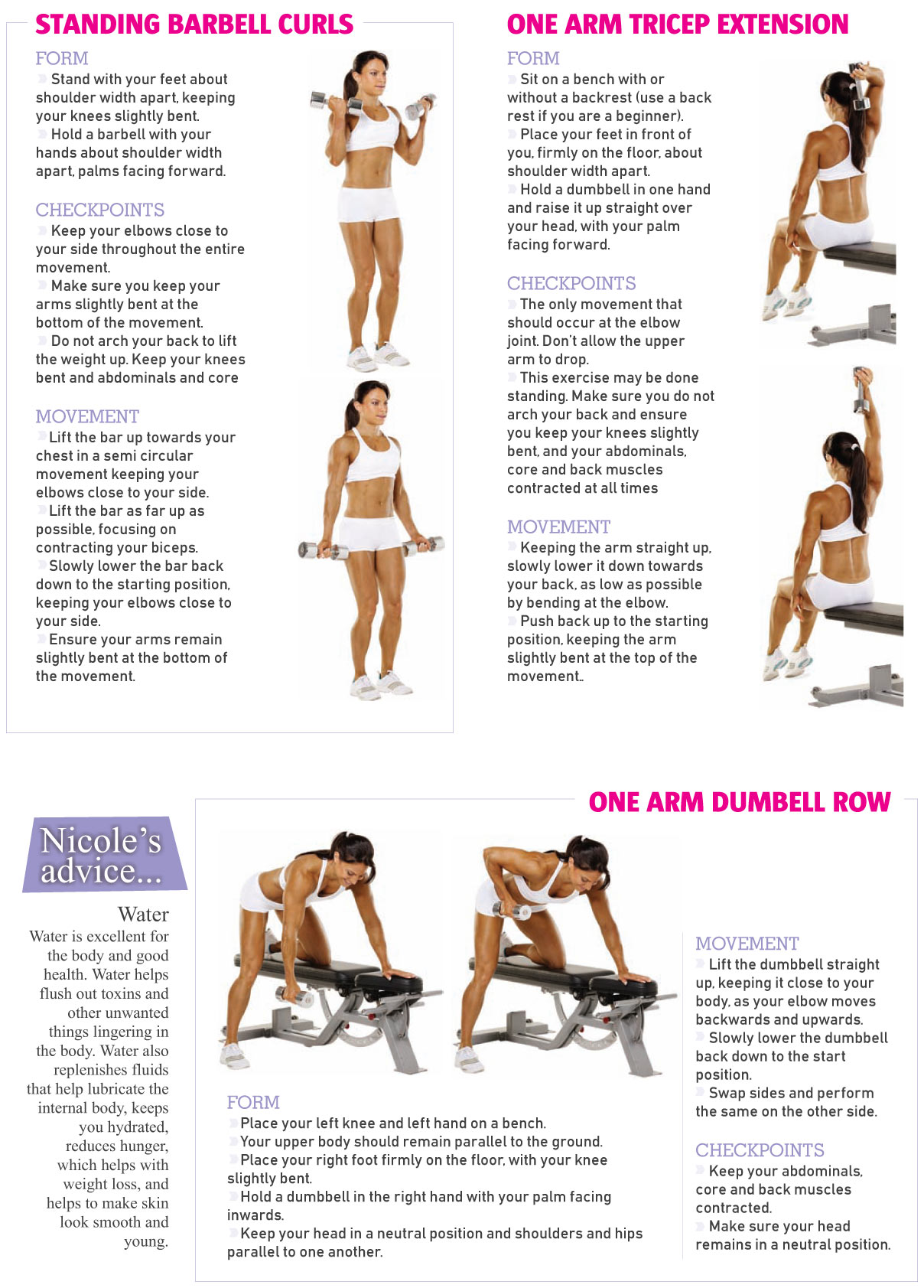 STANDING BARBELL CURLS

FORM
Stand with your feet about shoulder width apart, keeping your knees slightly bent.
Hold a barbell with your hands about shoulder width apart, palms facing forward.

CHECKPOINTS
Keep your elbows close to your side throughout the entire movement.
Make sure you keep your arms slightly bent at the bottom of the movement.
Do not arch your back to lift the weight up. Keep your knees bent and abdominals and core

MOVEMENT
Lift the bar up towards your chest in a semi circular movement keeping your elbows close to your side.
Lift the bar as far up as possible, focusing on contracting your biceps.
Slowly lower the bar back down to the starting position, keeping your elbows close to your side.
Ensure your arms remain slightly bent at the bottom of the movement.

ONE ARM TRICEP EXTENSION

FORM
Sit on a bench with or without a backrest (use a back rest if you are a beginner).
Place your feet in front of you, firmly on the floor, about shoulder width apart.
Hold a dumbbell in one hand and raise it up straight over your head, with your palm facing forward.

CHECKPOINTS
The only movement that should occur at the elbow joint. Don't allow the upper arm to drop.
This exercise may be done standing. Make sure you do not arch your back and ensure you keep your knees slightly bent, and your abdominals, core and back muscles contracted at all times

MOVEMENT
Keeping the arm straight up, slowly lower it down towards your back, as low as possible by bending at the elbow.
Push back up to the starting position, keeping the arm slightly bent at the top of the movement..

Nicole's advice...

Water
Water is excellent for the body and good health. Water helps flush out toxins and other unwanted things lingering in the body. Water also replenishes fluids that help lubricate the internal body, keeps you hydrated, reduces hunger, which helps with weight loss, and helps to make skin look smooth and young.

ONE ARM DUMBELL ROW

FORM
Place your left knee and left hand on a bench.
Your upper body should remain parallel to the ground.
Place your right foot firmly on the floor, with your knee slightly bent.
Hold a dumbbell in the right hand with your palm facing inwards.
Keep your head in a neutral position and shoulders and hips parallel to one another.

MOVEMENT
Lift the dumbbell straight up, keeping it close to your body, as your elbow moves backwards and upwards.
Slowly lower the dumbbell back down to the start position.
Swap sides and perform the same on the other side.

CHECKPOINTS
Keep your abdominals, core and back muscles contracted.
Make sure your head remains in a neutral position.