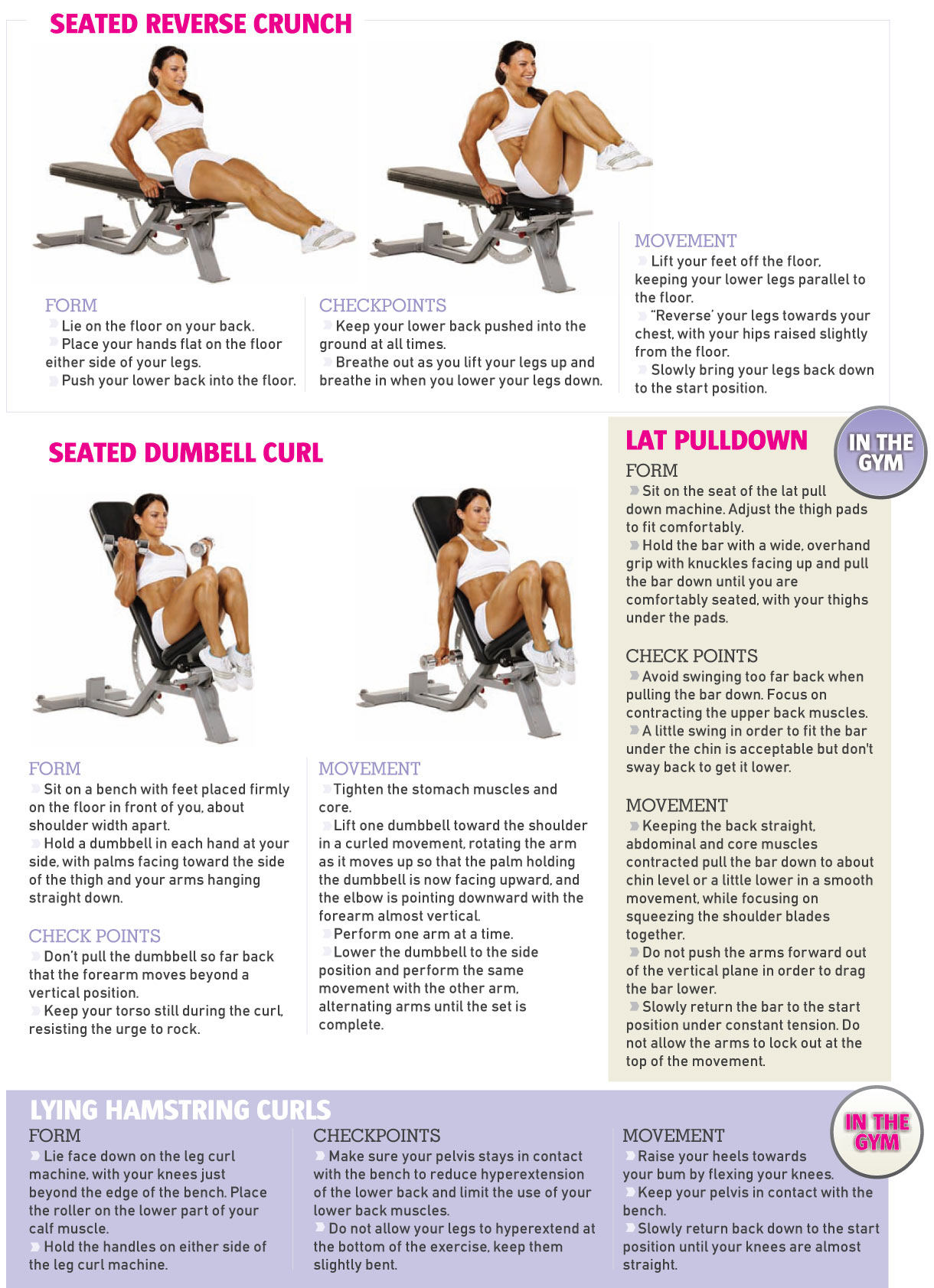 SEATED REVERSE CRUNCH

FORM
Lie on the floor on your back.
Place your hands flat on the floor either side of your legs.
Push your lower back into the floor.

CHECKPOINTS
Keep your lower back pushed into the ground at all times.
Breathe out as you lift your legs up and breathe in when you lower your legs down.

MOVEMENT
Lift your feet off the floor, keeping your lower legs parallel to the floor.
"Reverse' your legs towards your chest, with your hips raised slightly from the floor.
Slowly bring your legs back down to the start position.

SEATED DUMBELL CURL

FORM
Sit on a bench with feet placed firmly on the floor in front of you, about shoulder width apart.
Hold a dumbbell in each hand at your side, with palms facing toward the side of the thigh and your arms hanging straight down.

CHECK POINTS
Don't pull the dumbbell so far back that the forearm moves beyond a vertical position.
Keep your torso still during the curl, resisting the urge to rock.

MOVEMENT
Tighten the stomach muscles and core.
Lift one dumbbell toward the shoulder in a curled movement, rotating the arm as it moves up so that the palm holding the dumbbell is now facing upward, and the elbow is pointing downward with the forearm almost vertical.
Perform one arm at a time.
Lower the dumbbell to the side position and perform the same movement with the other arm, alternating arms until the set is complete.

LAT PULLDOWN
IN THE GYM
FORM
Sit on the seat of the lat pull down machine. Adjust the thigh pads to fit comfortably.
Hold the bar with a wide, overhand grip with knuckles facing up and pull the bar down until you are comfortably seated, with your thighs under the pads.

CHECK POINTS
Avoid swinging too far back when pulling the bar down. Focus on contracting the upper back muscles.
A little swing in order to fit the bar under the chin is acceptable but don't sway back to get it lower.

MOVEMENT
Keeping the back straight, abdominal and core muscles contracted pull the bar down to about chin level or a little lower in a smooth movement, while focusing on squeezing the shoulder blades together.
Do not push the arms forward out of the vertical plane in order to drag the bar lower.
Slowly return the bar to the start position under constant tension. Do not allow the arms to lock out at the top of the movement.

LYING HAMSTRING CURLS
IN THE GYM
FORM
Lie face down on the leg curl machine, with your knees just beyond the edge of the bench. Place the roller on the lower part of your calf muscle.
Hold the handles on either side of the leg curl machine.

CHECKPOINTS
Make sure your pelvis stays in contact with the bench to reduce hyperextension of the lower back and limit the use of your lower back muscles.
Do not allow your legs to hyperextend at the bottom of the exercise, keep them slightly bent.

MOVEMENT
Raise your heels towards your bum by flexing your knees.
Keep your pelvis in contact with the bench.
Slowly return back down to the start position until your knees are almost straight.